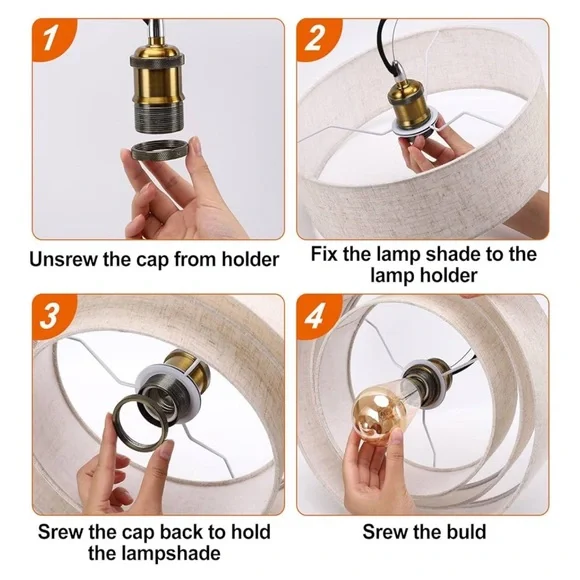 1

Unsrew the cap from holder

2

Fix the lamp shade to the lamp holder

3

Srew the cap back to hold the lampshade

4

Srew the buld